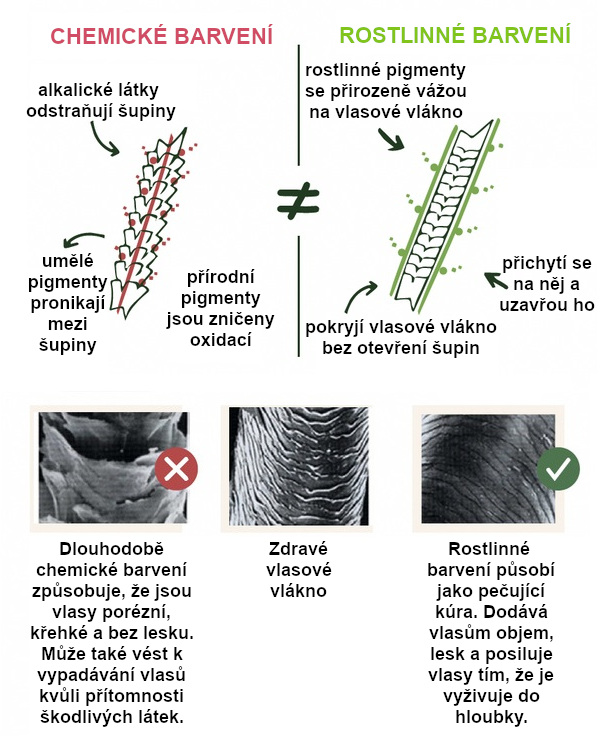 CHEMICKÉ BARVENÍ

alkalické látky odstraňují šupiny

umělé pigmenty pronikají mezi šupiny

přírodní pigmenty jsou zničeny oxidací

$\neq$

ROSTLINNÉ BARVENÍ

rostlinné pigmenty se přirozeně vážou na vlasové vlákno

přichytí se na něj a uzavřou ho

pokryjí vlasové vlákno bez otevření šupin

Dlouhodobě chemické barvení způsobuje, že jsou vlasy porézní, křehké a bez lesku. Může také vést k vypadávání vlasů kvůli přítomnosti škodlivých látek.

Zdravé vlasové vlákno

Rostlinné barvení působí jako pečující kúra. Dodává vlasům objem, lesk a posiluje vlasy tím, že je vyživuje do hloubky.